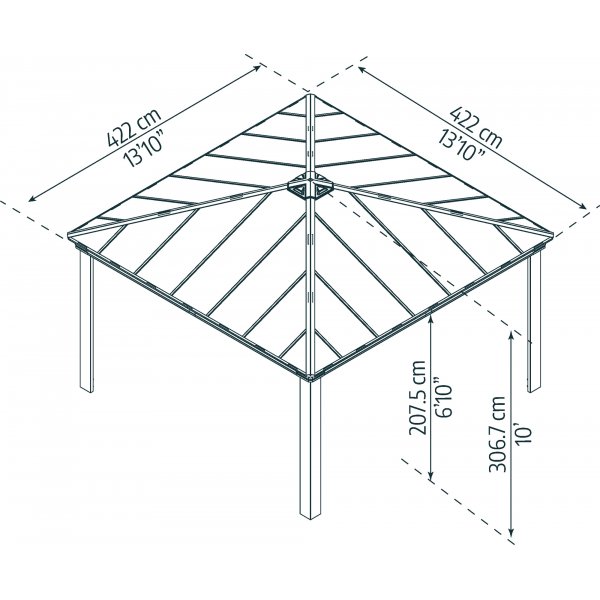 422 cm
13'10"

422 cm
13'10"

207.5 cm
6'10"

306.7 cm
10'