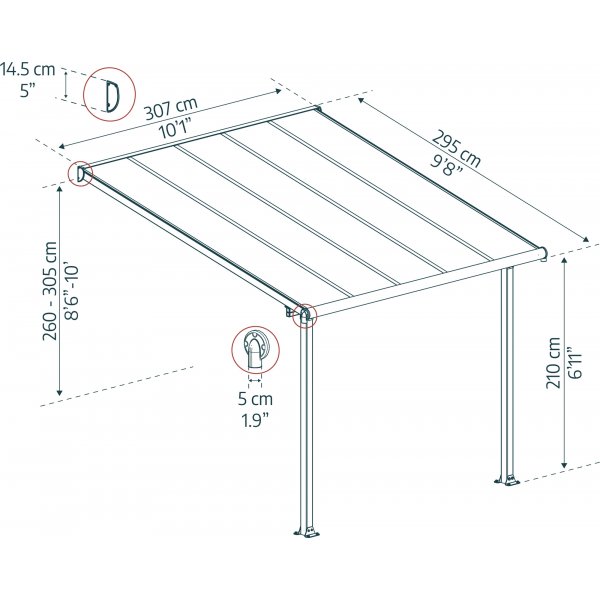 14.5 cm
5"

307 cm
10'1"

295 cm
9'8"

260 - 305 cm
8'6"-10'

5 cm
1.9"

210 cm
6'11"