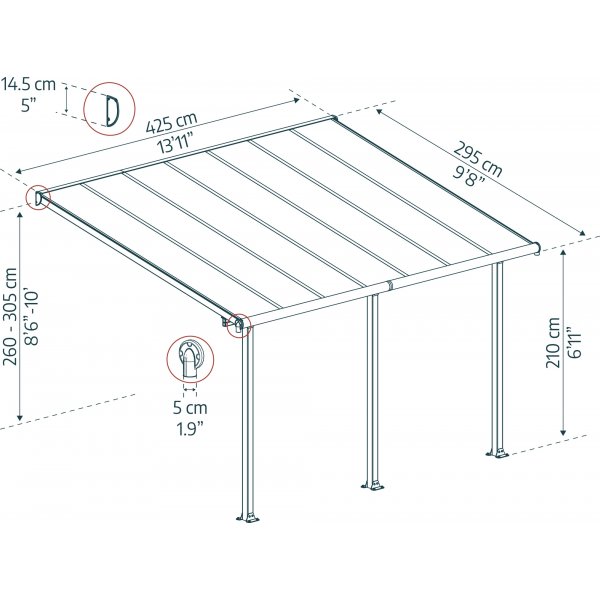 14.5 cm
5"

425 cm
13'11"

295 cm
9'8"

260 - 305 cm
8'6"-10'

5 cm
1.9"

210 cm
6'11"