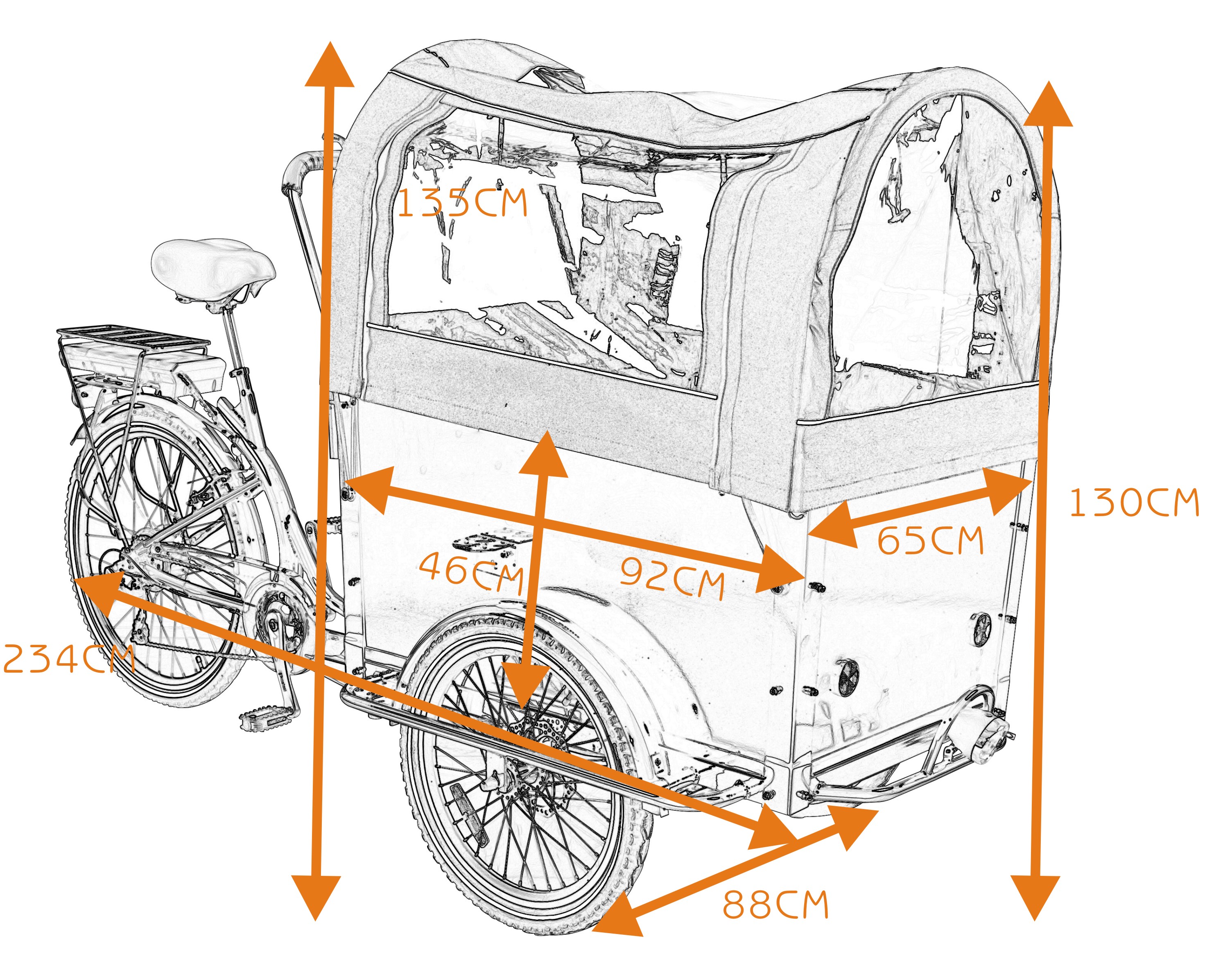 135CM
130CM
65CM
46CM
92CM
234CM
88CM