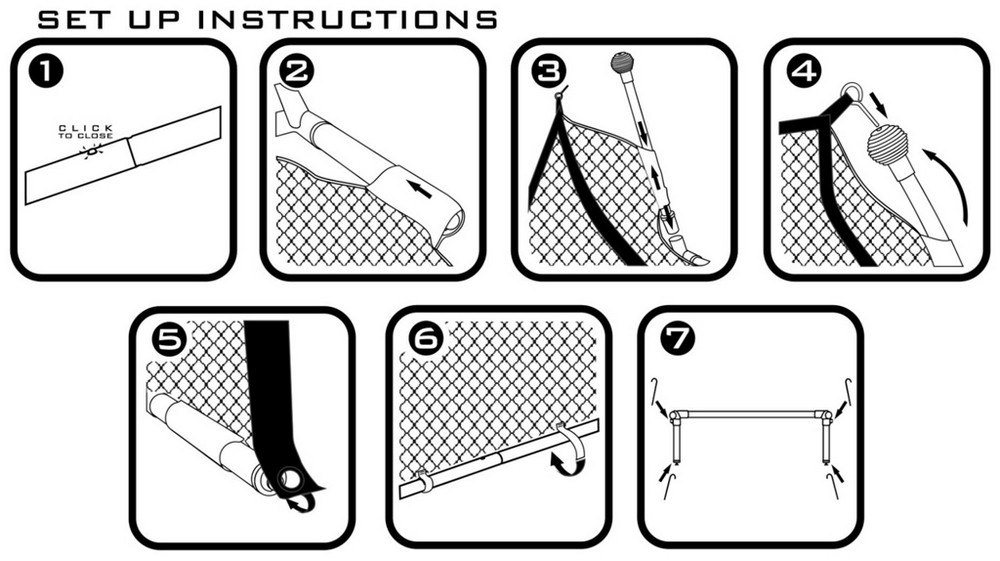 SET UP INSTRUCTIONS

1

CLICK TO CLOSE

2

3

4

5

6

7